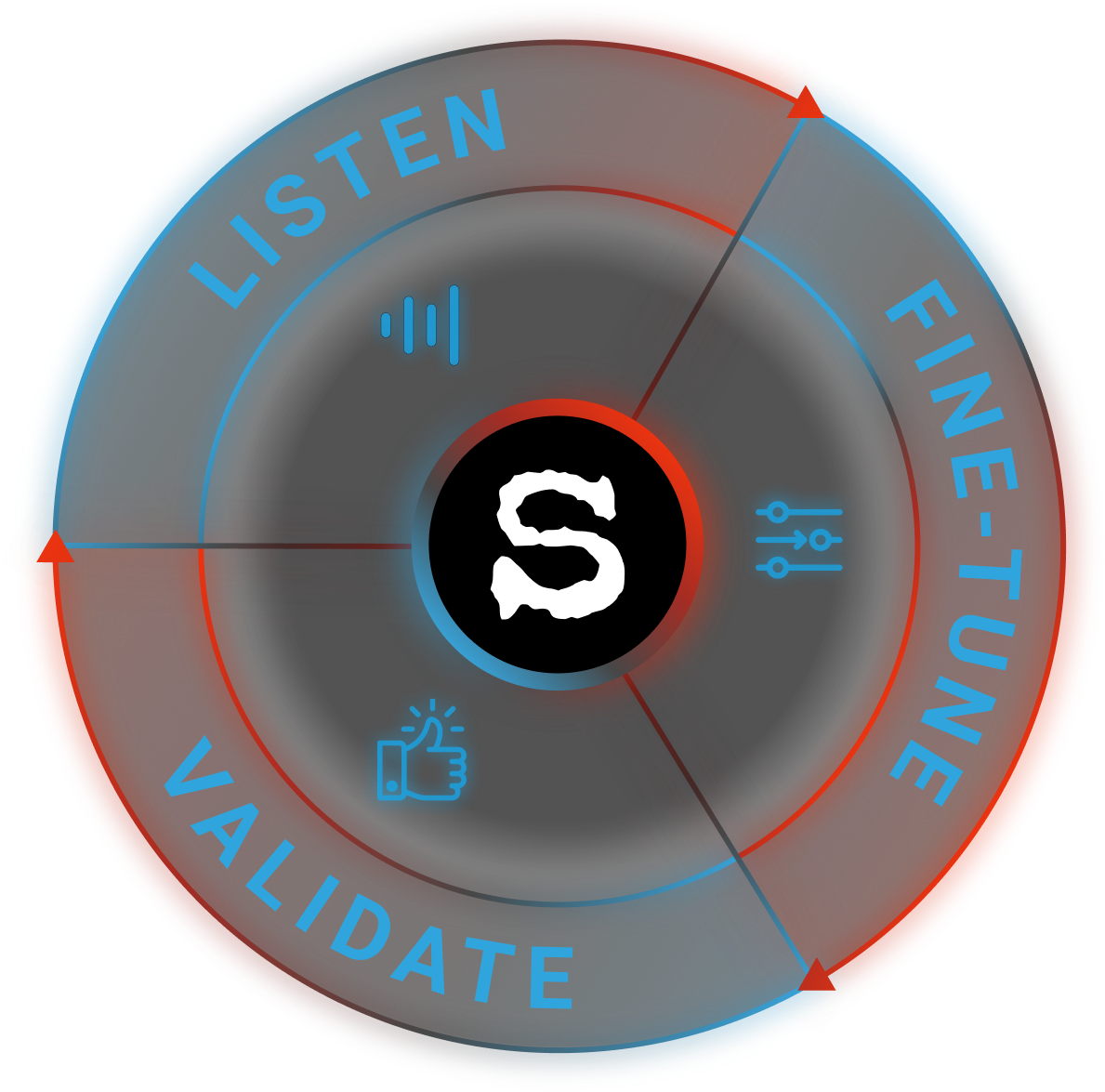 LISTEN

FINE-TUNE

VALIDATE

S